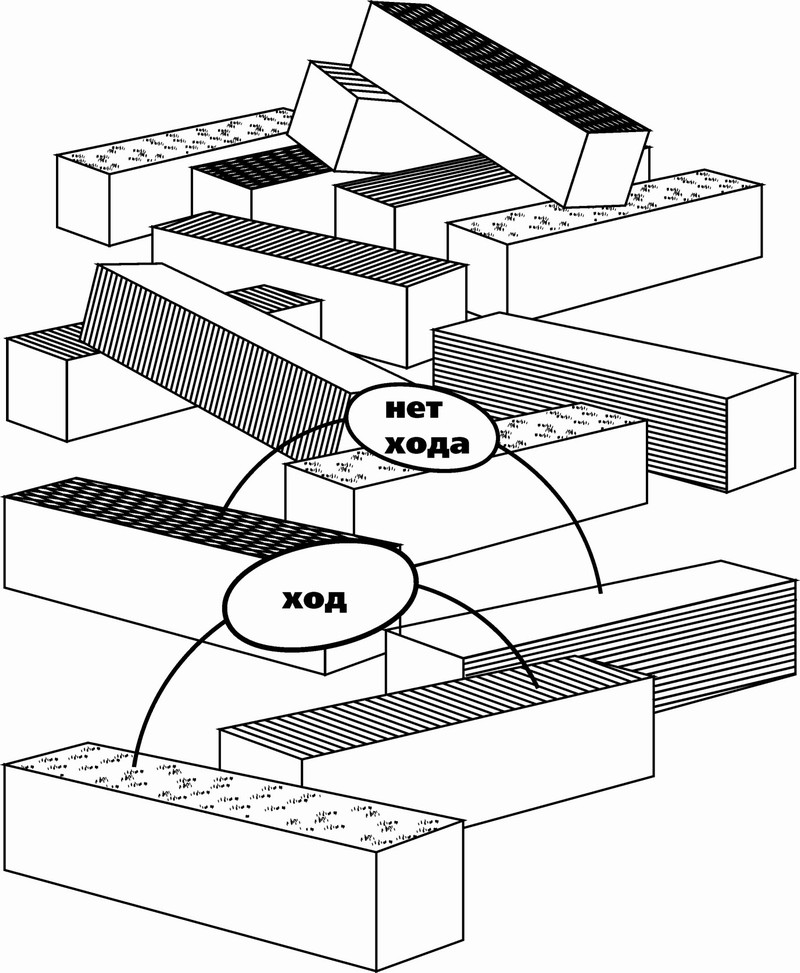 нет хода

ход